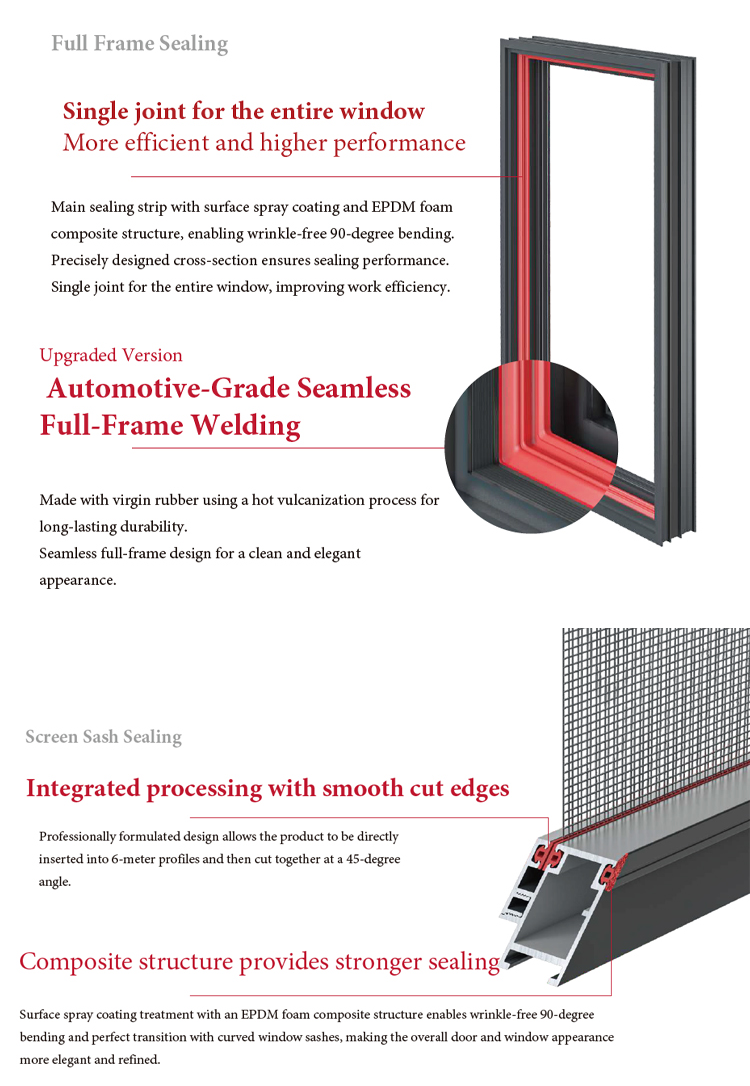 Full Frame Sealing

Single joint for the entire window
More efficient and higher performance

Main sealing strip with surface spray coating and EPDM foam composite structure, enabling wrinkle-free 90-degree bending. Precisely designed cross-section ensures sealing performance. Single joint for the entire window, improving work efficiency.

Upgraded Version
Automotive-Grade Seamless Full-Frame Welding

Made with virgin rubber using a hot vulcanization process for long-lasting durability.
Seamless full-frame design for a clean and elegant appearance.

Screen Sash Sealing

Integrated processing with smooth cut edges

Professionally formulated design allows the product to be directly inserted into 6-meter profiles and then cut together at a 45-degree angle.

Composite structure provides stronger sealing

Surface spray coating treatment with an EPDM foam composite structure enables wrinkle-free 90-degree bending and perfect transition with curved window sashes, making the overall door and window appearance more elegant and refined.