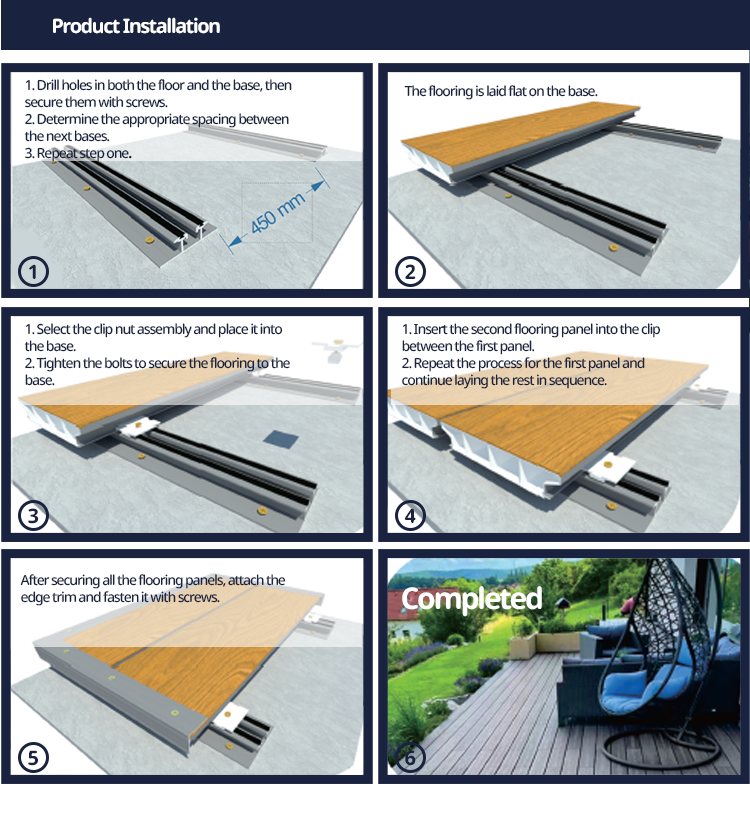 Product Installation

1. Drill holes in both the floor and the base, then secure them with screws.
2. Determine the appropriate spacing between the next bases.
3. Repeat step one.

450 mm

1

The flooring is laid flat on the base.

2

1. Select the clip nut assembly and place it into the base.
2. Tighten the bolts to secure the flooring to the base.

3

1. Insert the second flooring panel into the clip between the first panel.
2. Repeat the process for the first panel and continue laying the rest in sequence.

4

After securing all the flooring panels, attach the edge trim and fasten it with screws.

5

Completed

6